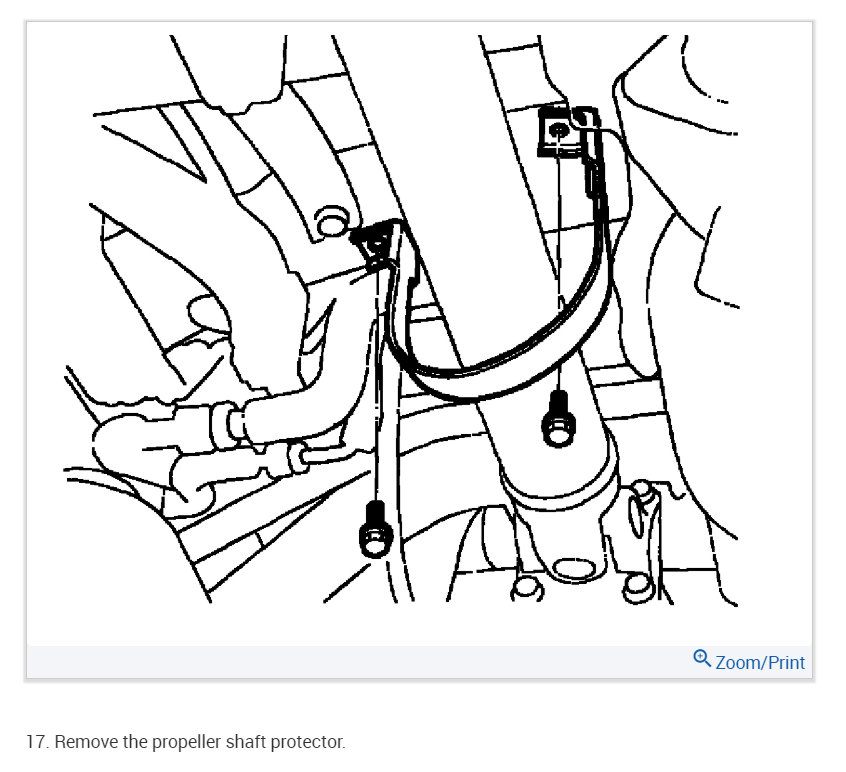 Zoom/Print

17. Remove the propeller shaft protector.