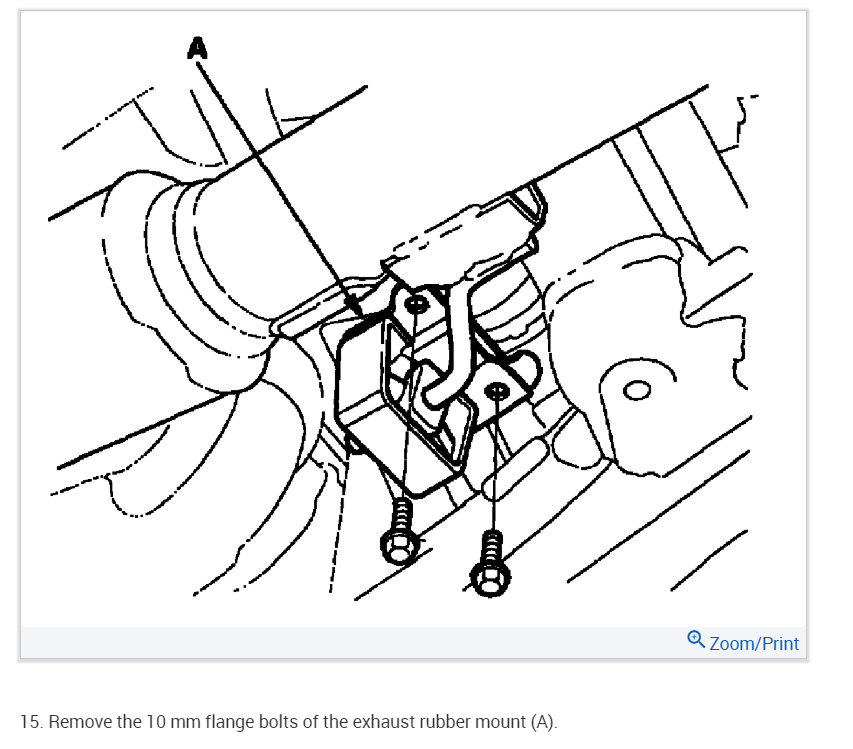 A

Zoom/Print

15. Remove the 10 mm flange bolts of the exhaust rubber mount (A).