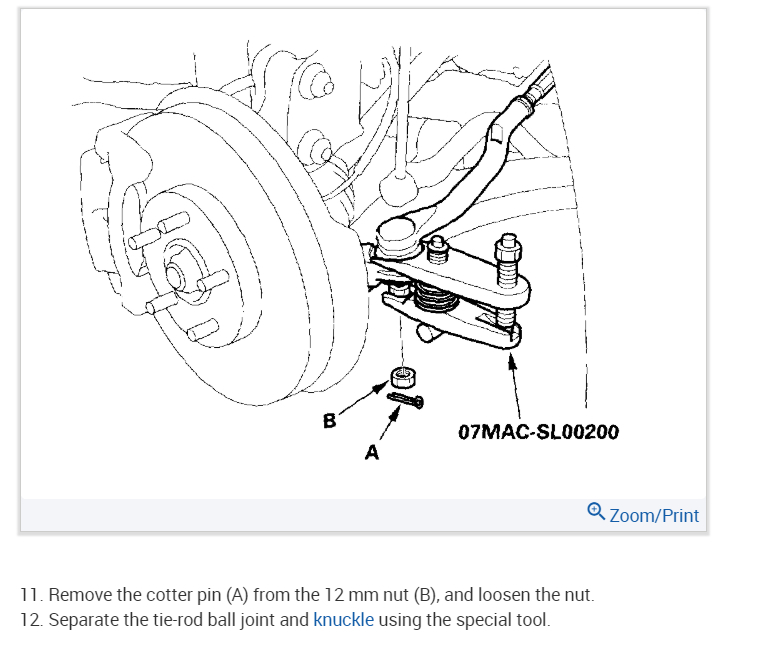 B

A

07MAC-SL00200

Zoom/Print

11. Remove the cotter pin (A) from the 12 mm nut (B), and loosen the nut.
12. Separate the tie-rod ball joint and knuckle using the special tool.