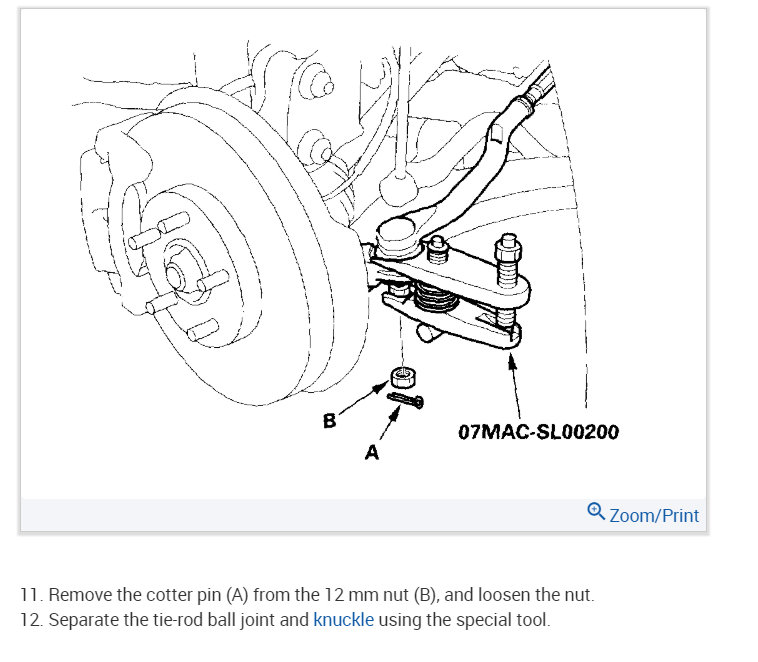 B

A

07MAC-SL00200

Zoom/Print

11. Remove the cotter pin (A) from the 12 mm nut (B), and loosen the nut.
12. Separate the tie-rod ball joint and knuckle using the special tool.