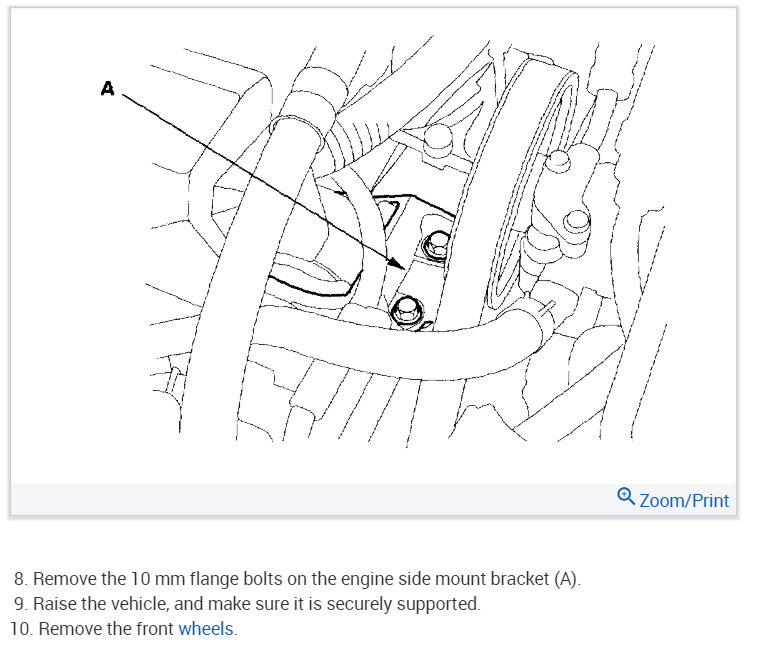 A

Zoom/Print

8. Remove the 10 mm flange bolts on the engine side mount bracket (A).
9. Raise the vehicle, and make sure it is securely supported.
10. Remove the front wheels.