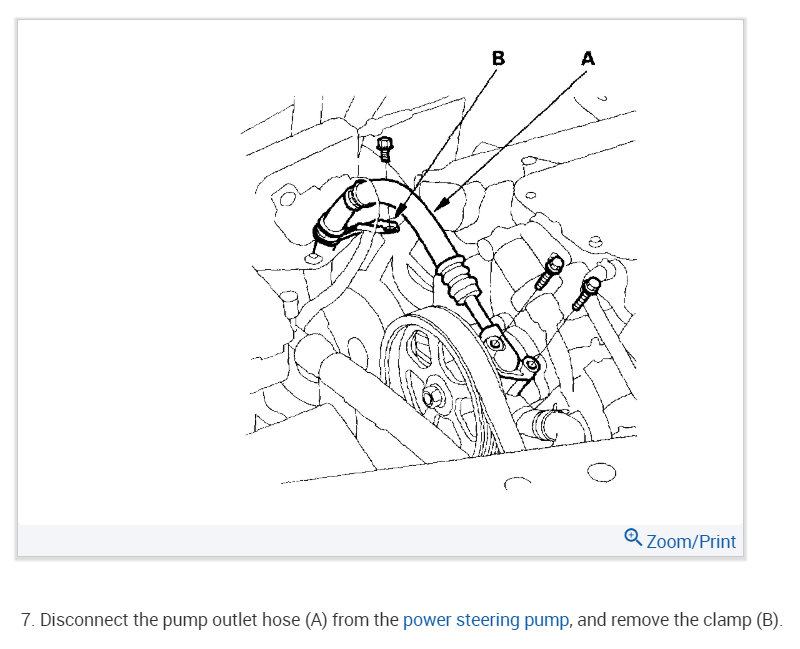 B
A

Zoom/Print

7. Disconnect the pump outlet hose (A) from the power steering pump, and remove the clamp (B).