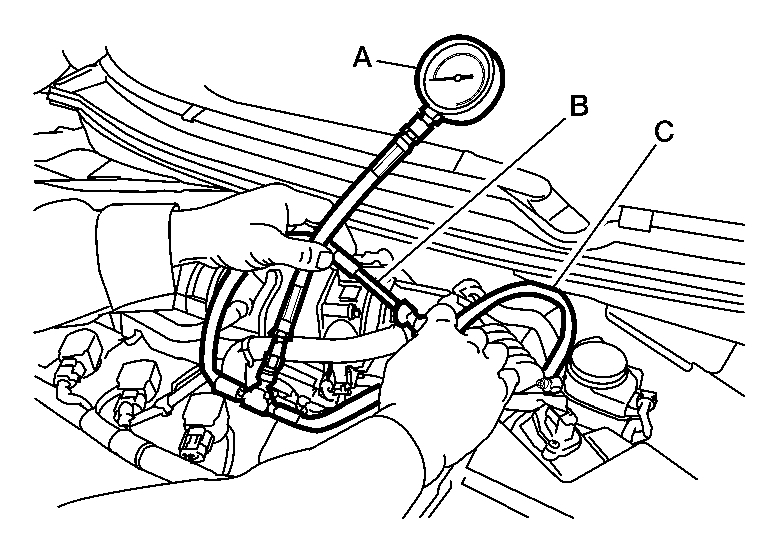 A
B
C