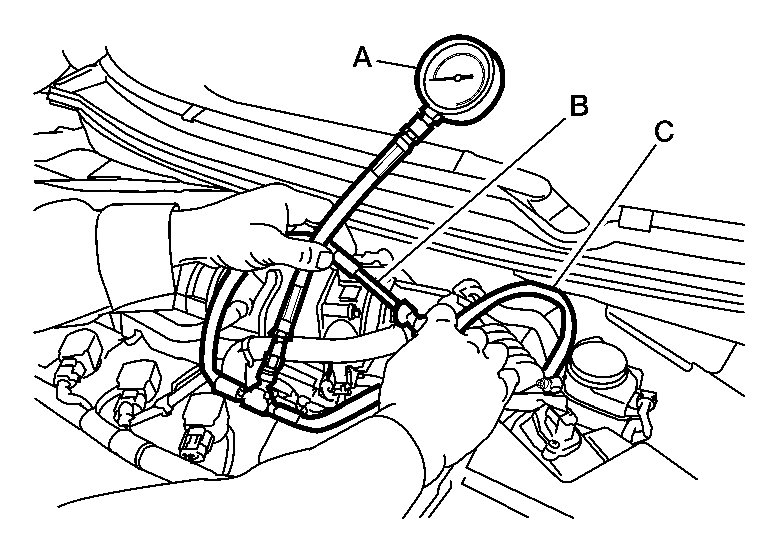 A
B
C