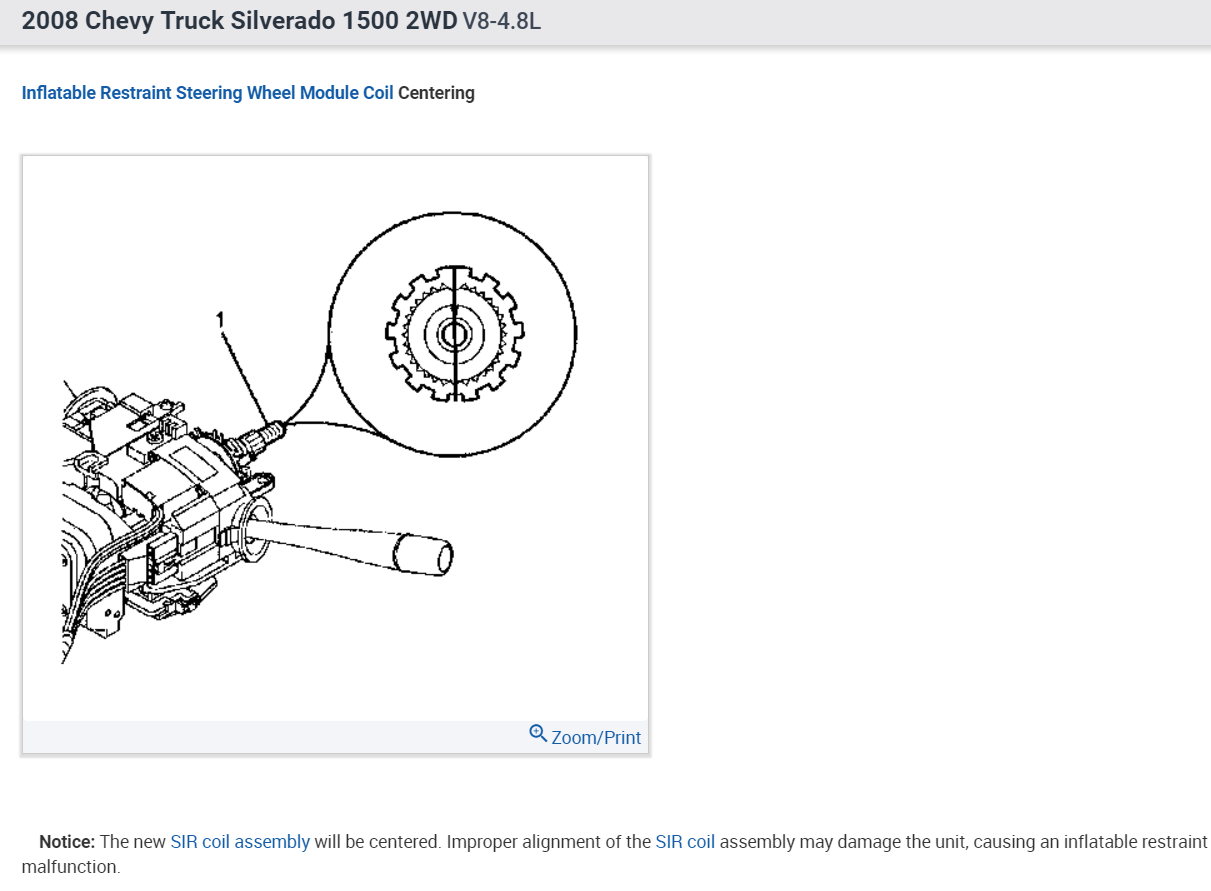 2008 Chevy Truck Silverado 1500 2WD V8-4.8L

Inflatable Restraint Steering Wheel Module Coil Centering

1

Zoom/Print

Notice: The new SIR coil assembly will be centered. Improper alignment of the SIR coil assembly may damage the unit, causing an inflatable restraint malfunction.