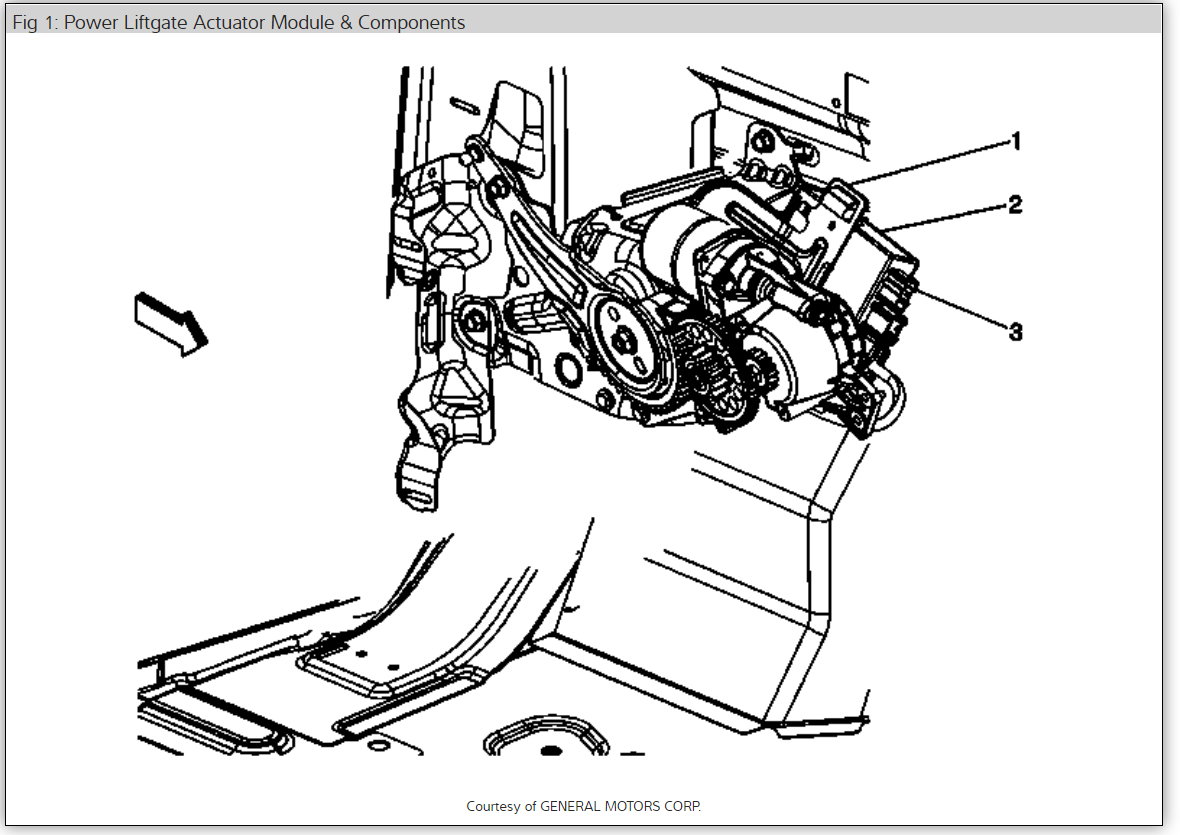 Fig 1: Power Liftgate Actuator Module & Components

1

2

3

Courtesy of GENERAL MOTORS CORP.