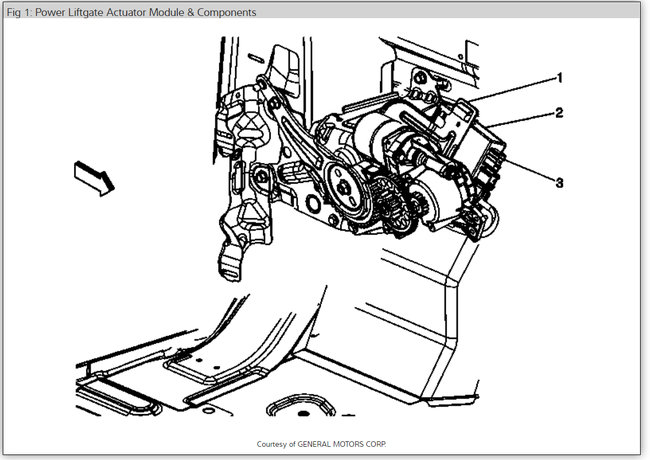 Fig 1: Power Liftgate Actuator Module & Components

1
2
3

Courtesy of GENERAL MOTORS CORP.