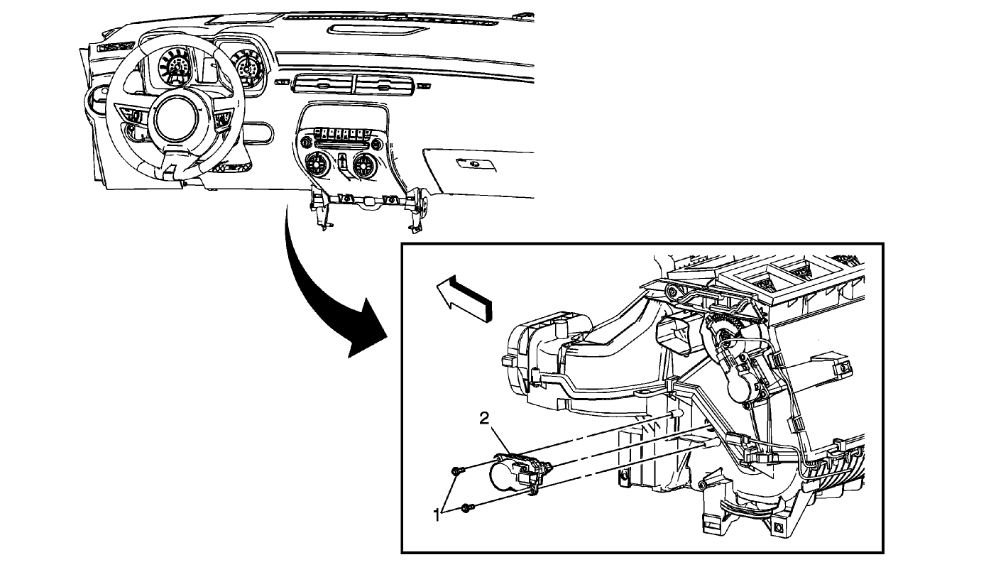 2

1