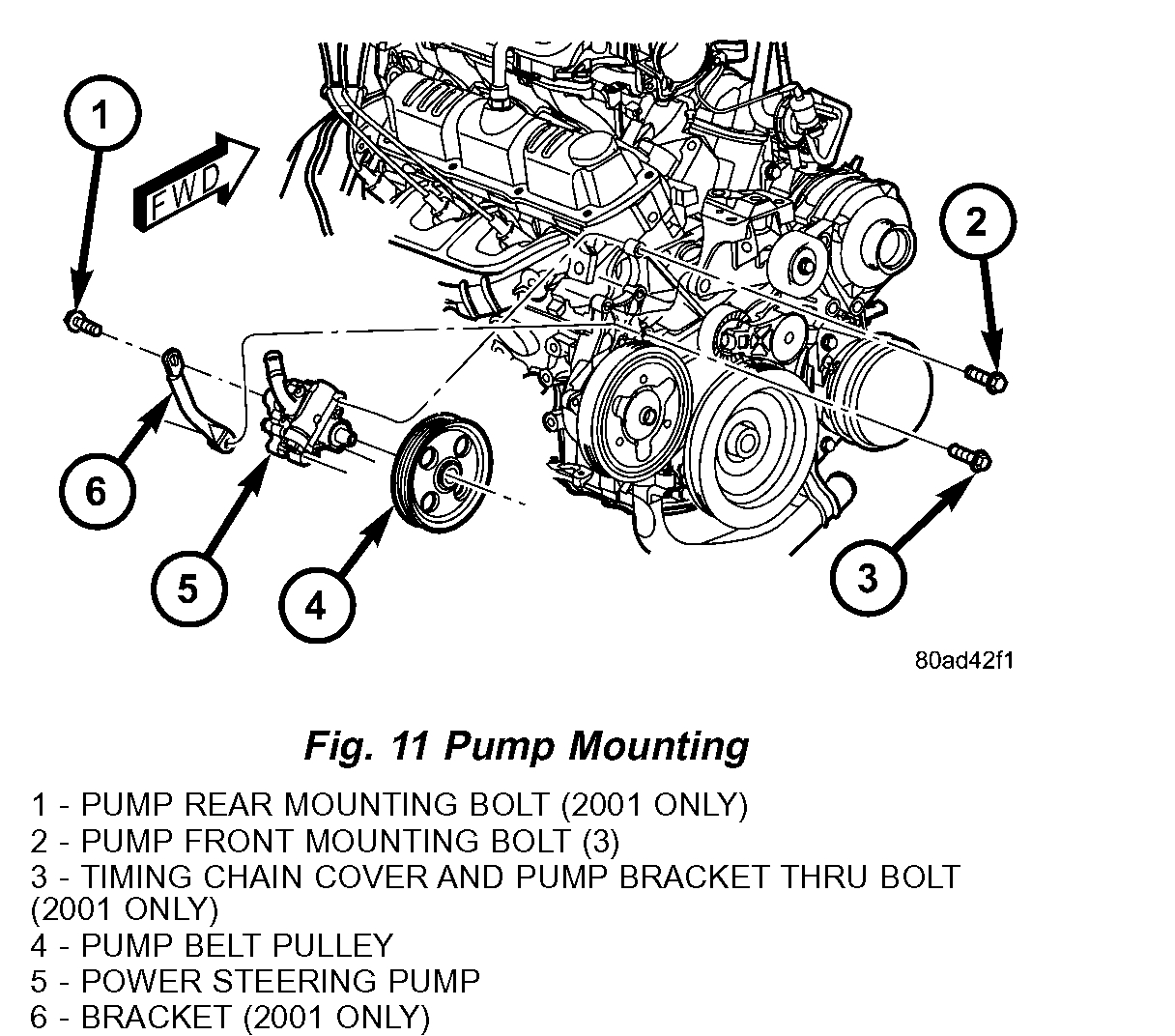 1

FWD

2

6

5

4

3

80ad42f1

Fig. 11 Pump Mounting

1 - PUMP REAR MOUNTING BOLT (2001 ONLY)
2 - PUMP FRONT MOUNTING BOLT (3)
3 - TIMING CHAIN COVER AND PUMP BRACKET THRU BOLT (2001 ONLY)
4 - PUMP BELT PULLEY
5 - POWER STEERING PUMP
6 - BRACKET (2001 ONLY)