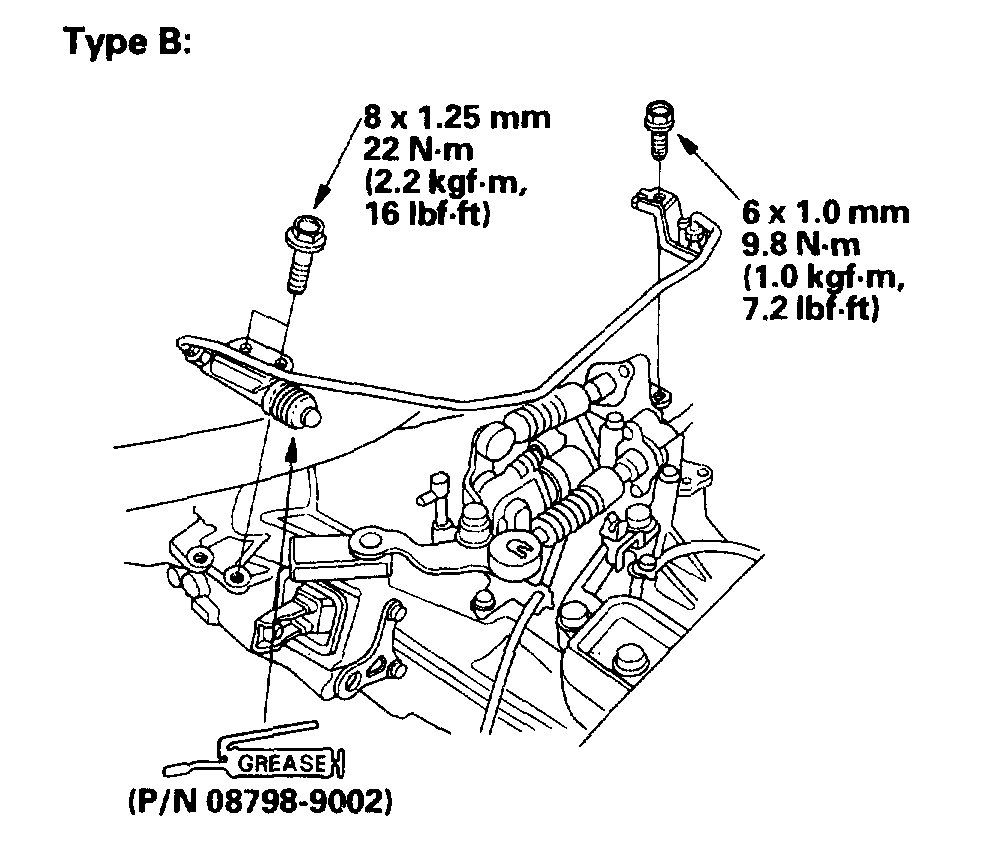 Type B:

8 x 1.25 mm
22 N·m
(2.2 kgf·m,
16 lbf·ft)

6 x 1.0 mm
9.8 N·m
(1.0 kgf·m,
7.2 lbf·ft)

GREASE
(P/N 08798-9002)