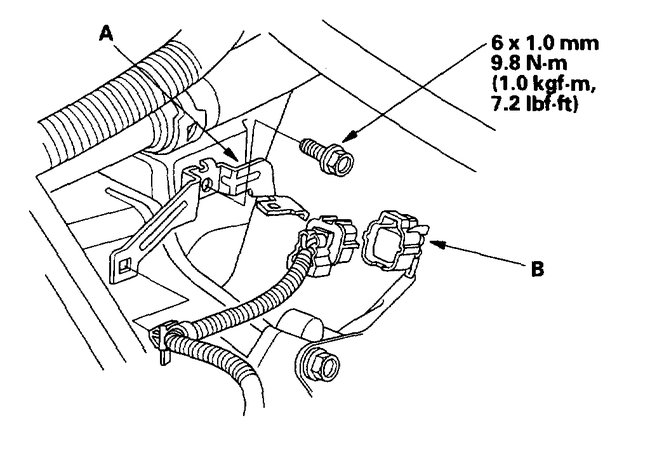 A

6 x 1.0 mm
9.8 N·m
(1.0 kgf·m,
7.2 lbf·ft)

B