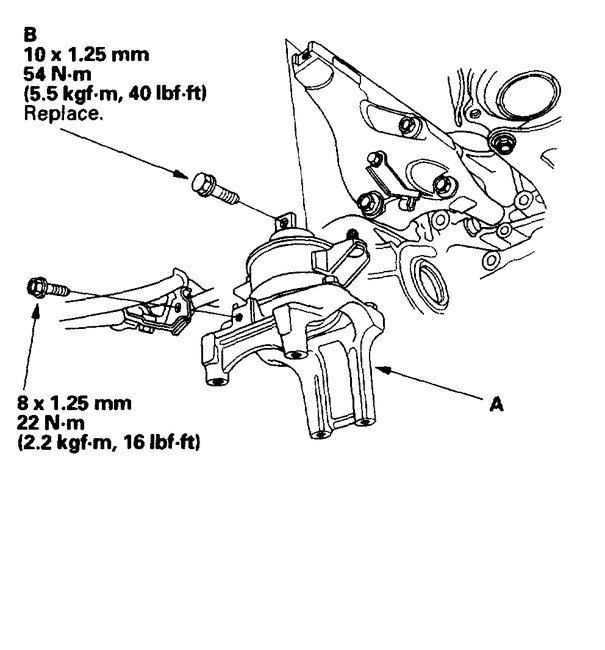 B
10 x 1.25 mm
54 N·m
(5.5 kgf·m, 40 lbf·ft)
Replace.

8 x 1.25 mm
22 N·m
(2.2 kgf·m, 16 lbf·ft)

A