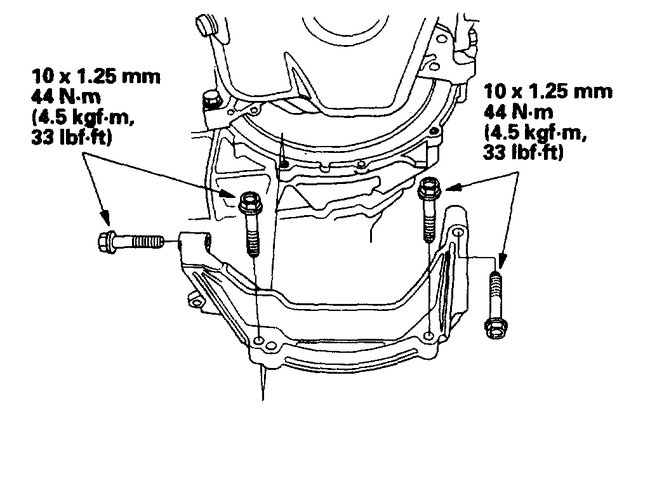 10 x 1.25 mm
44 N·m
(4.5 kgf·m,
33 lbf·ft)

10 x 1.25 mm
44 N·m
(4.5 kgf·m,
33 lbf·ft)