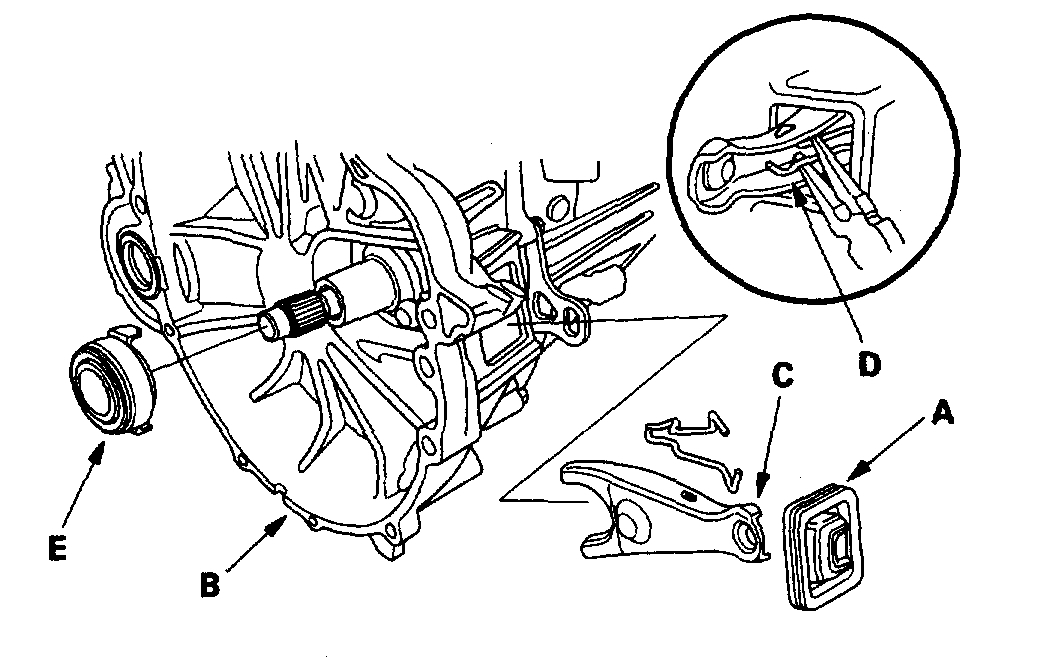 D
C
A
E
B