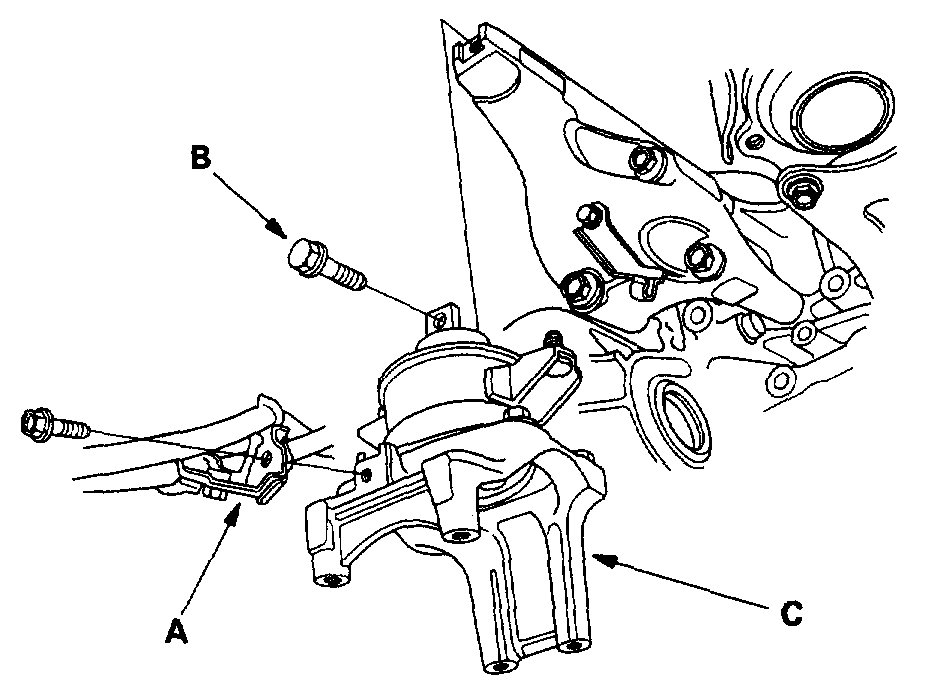 B
A
C