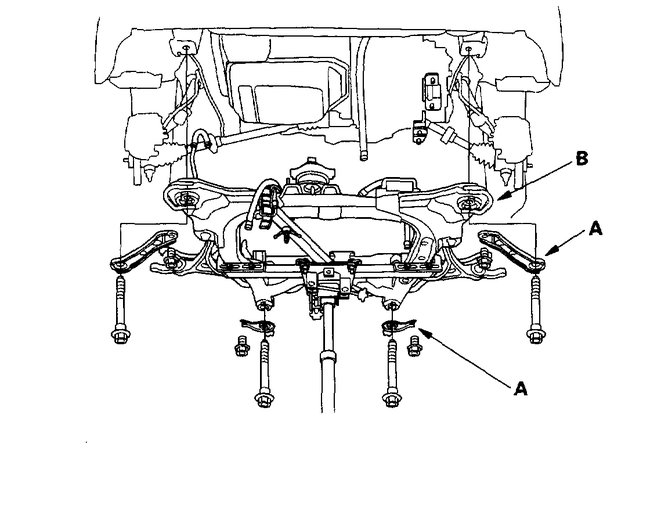 B

A

A