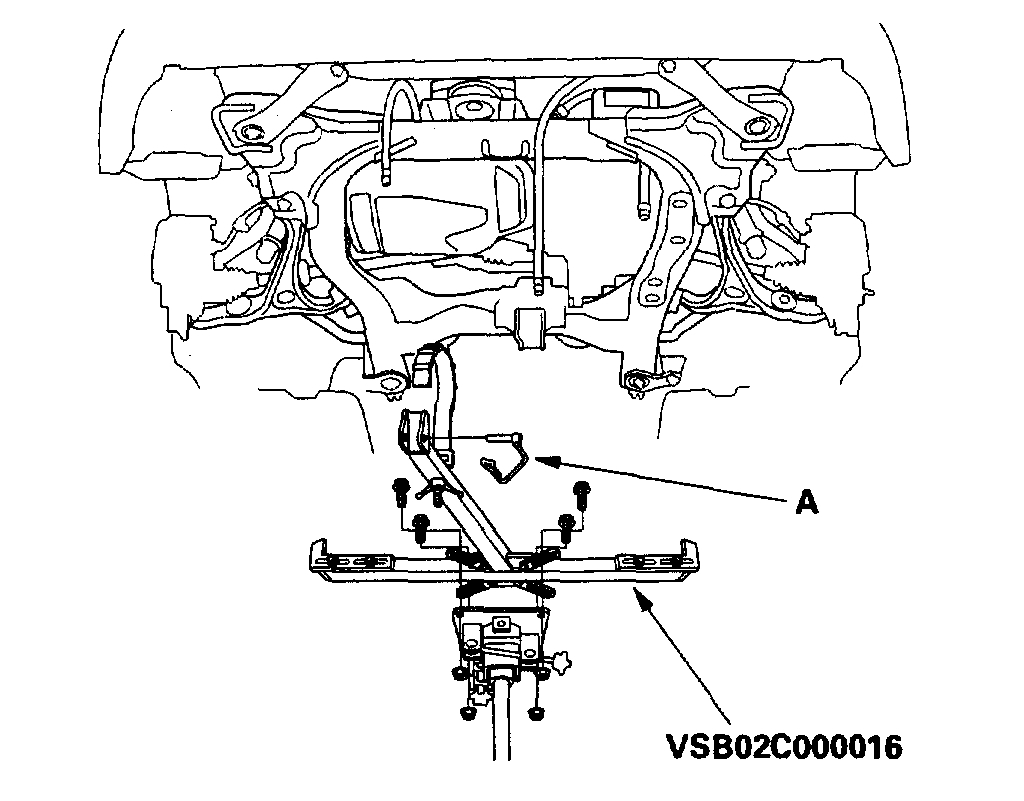 A

VSB02C000016