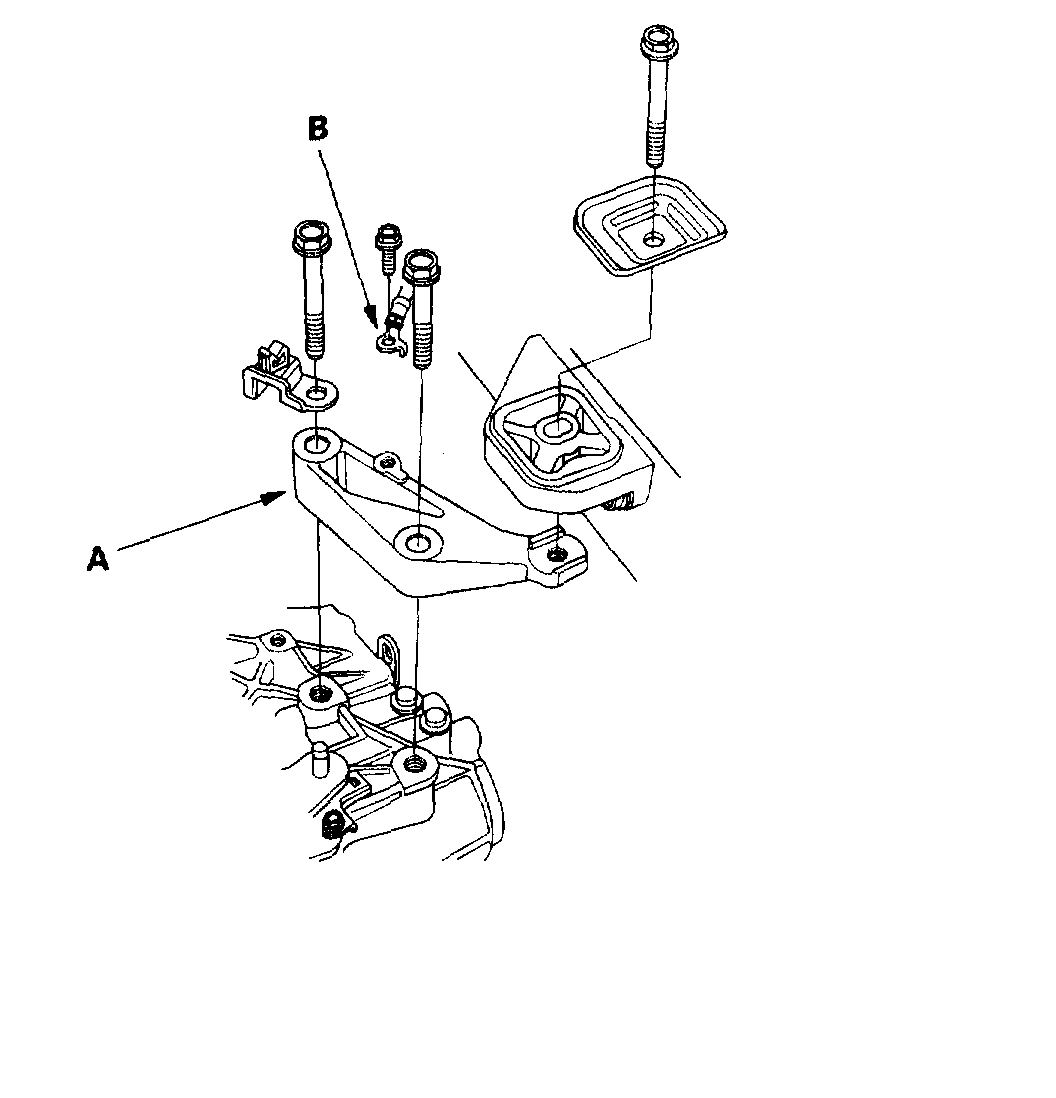 B

A