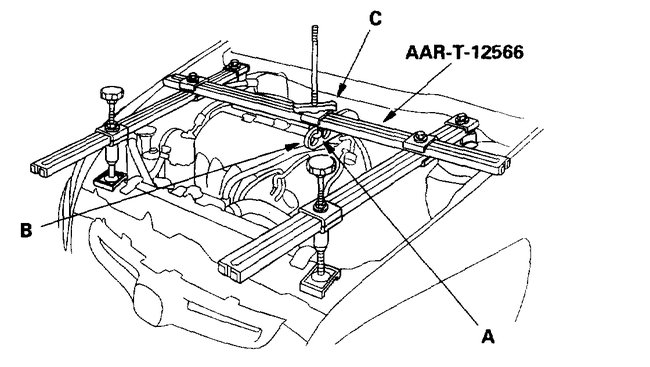 C

AAR-T-12566

B

A