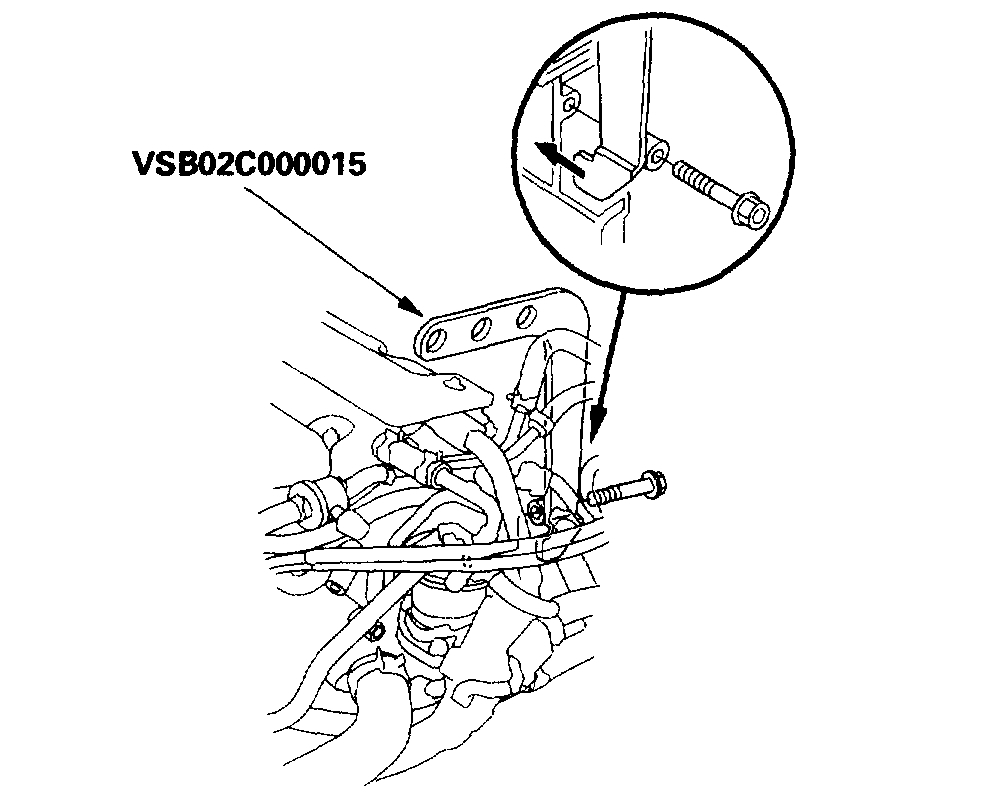 VSB02C000015