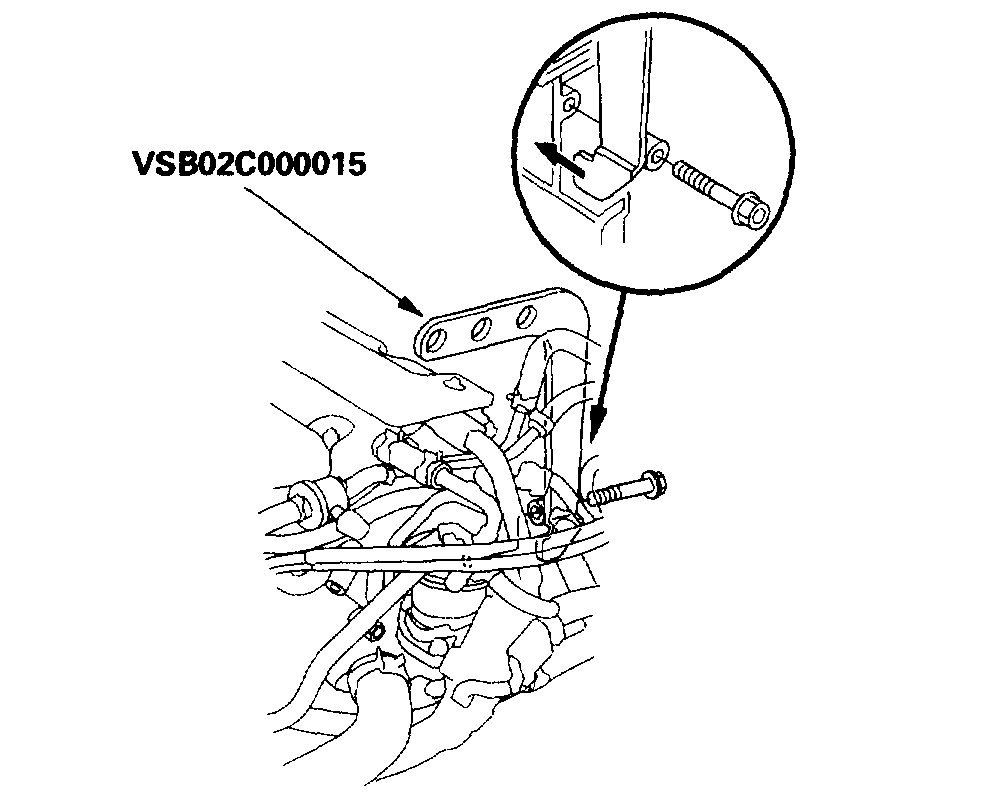 VSB02C000015