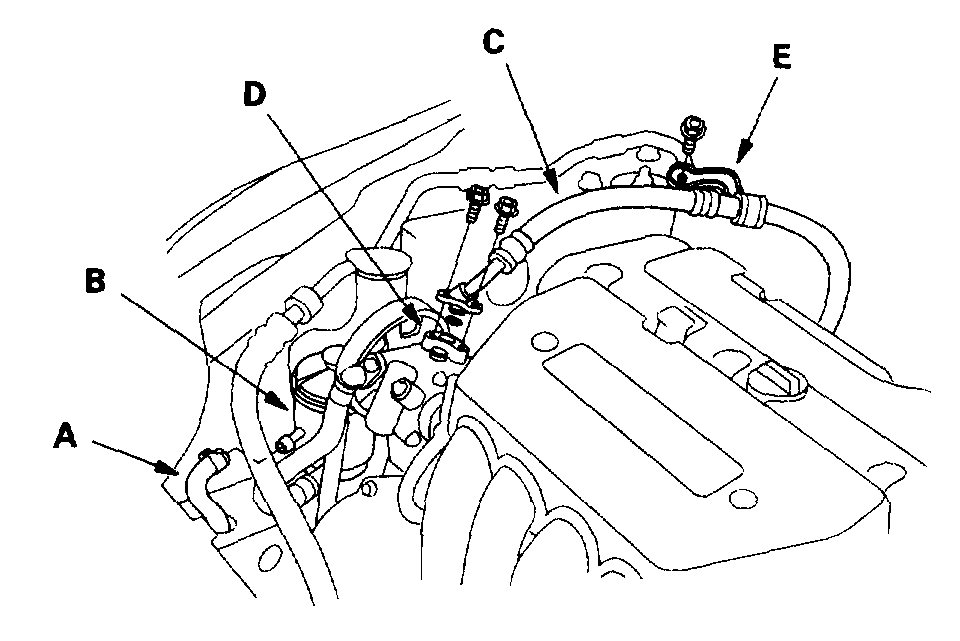 C
E
D
B
A