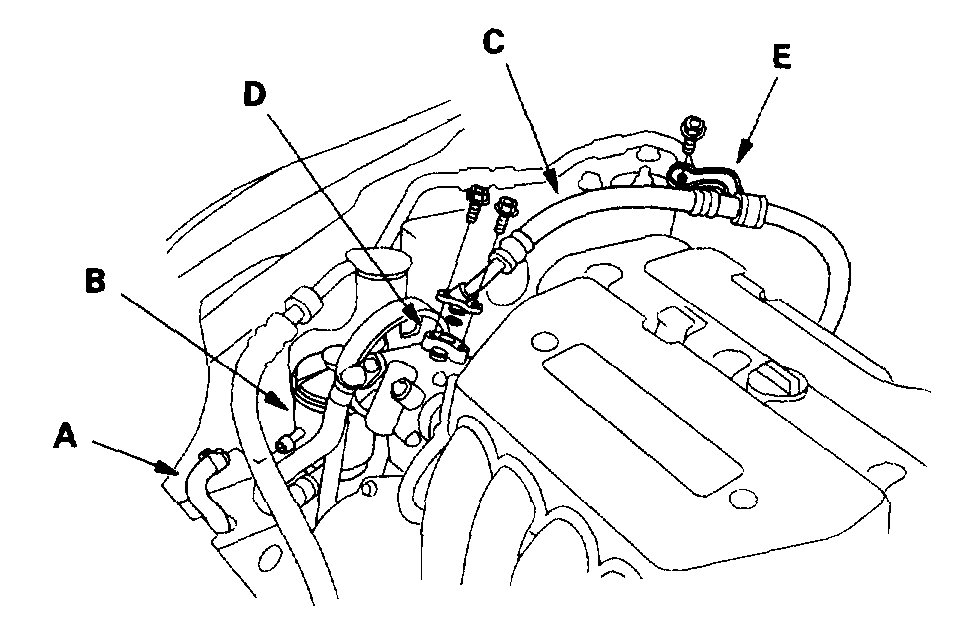 C
E
D
B
A