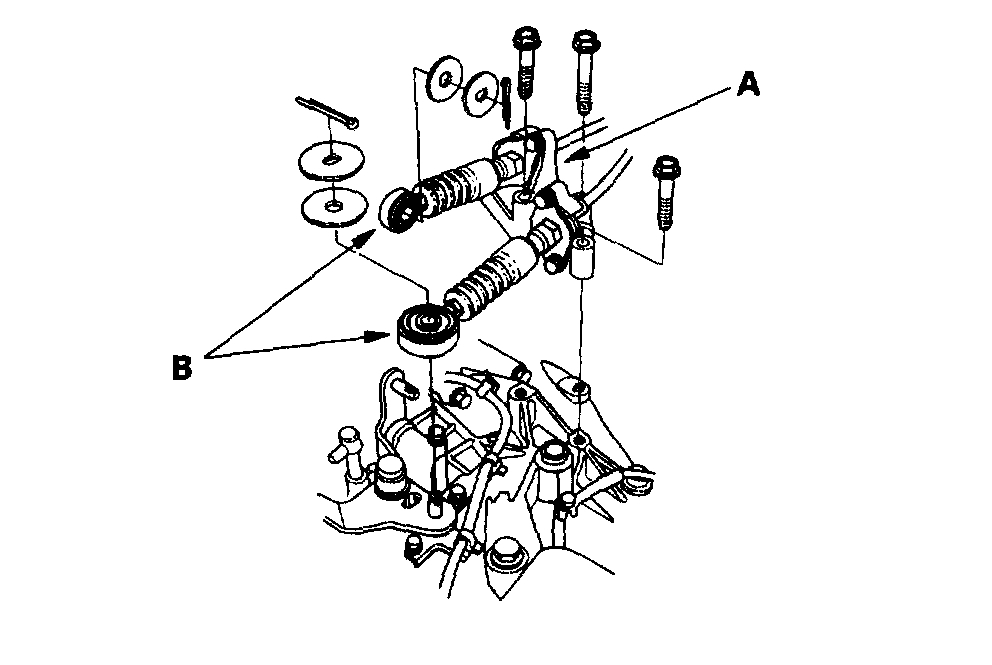 A

B