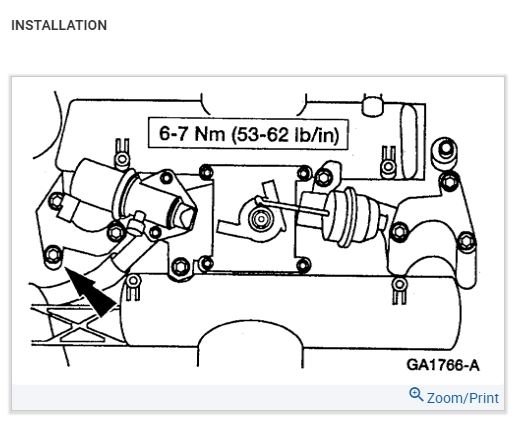 INSTALLATION

6-7 Nm (53-62 lb/in)

GA1766-A

Zoom/Print