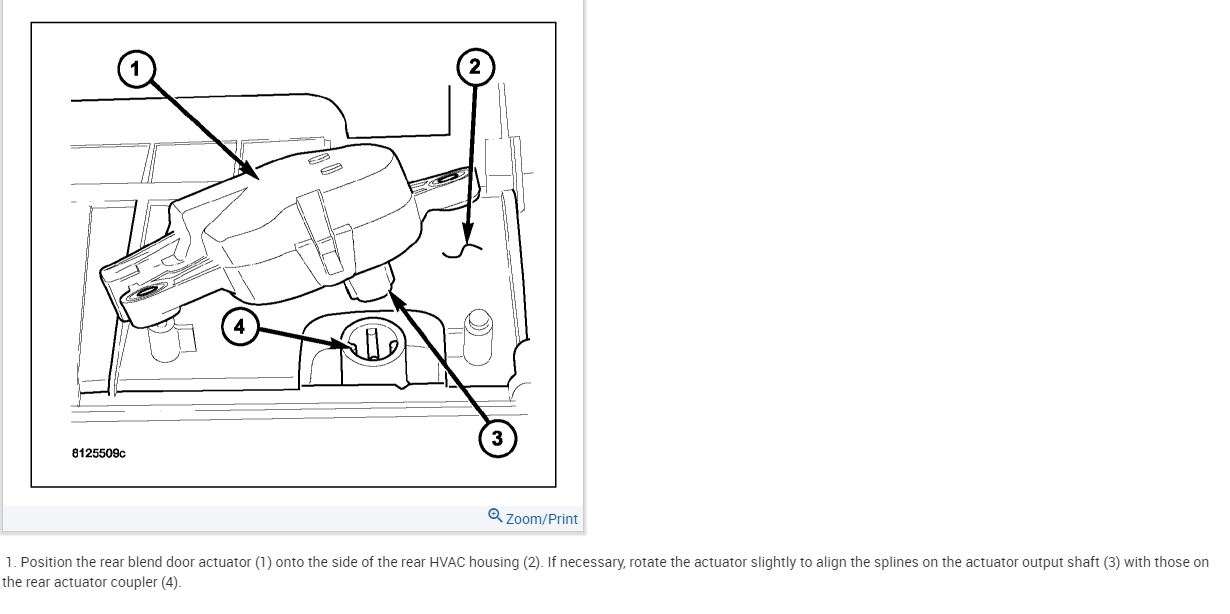 1

2

4

3

8125509c

Zoom/Print

1. Position the rear blend door actuator (1) onto the side of the rear HVAC housing (2). If necessary, rotate the actuator slightly to align the splines on the actuator output shaft (3) with those on the rear actuator coupler (4).