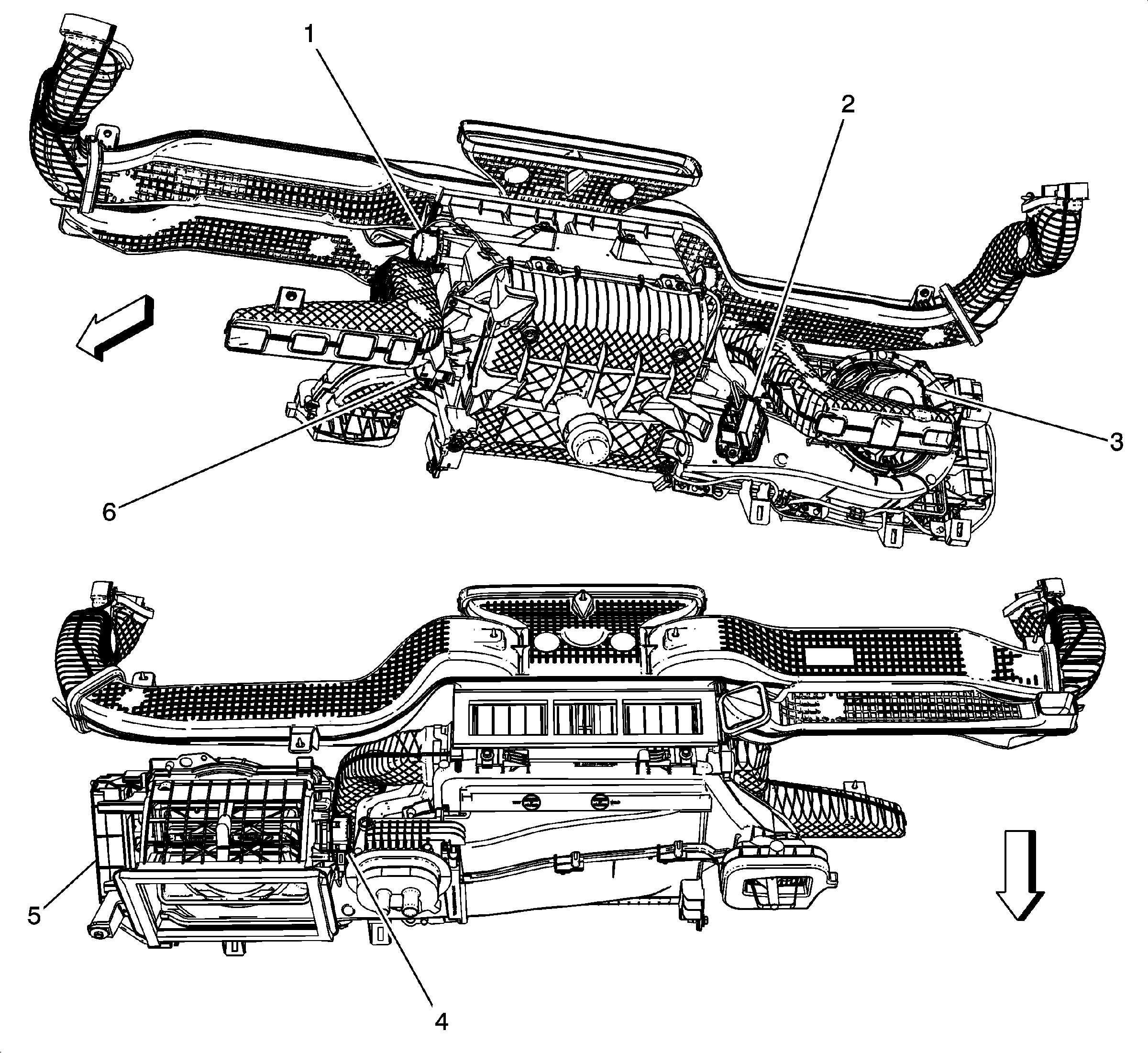 1
2
3
6
5
4