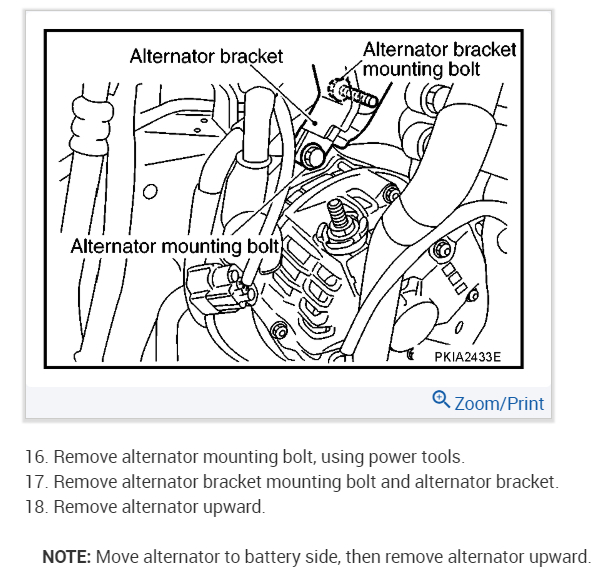 Alternator bracket

Alternator bracket mounting bolt

Alternator mounting bolt

PKIA2433E

Zoom/Print

16. Remove alternator mounting bolt, using power tools.
17. Remove alternator bracket mounting bolt and alternator bracket.
18. Remove alternator upward.

NOTE: Move alternator to battery side, then remove alternator upward.