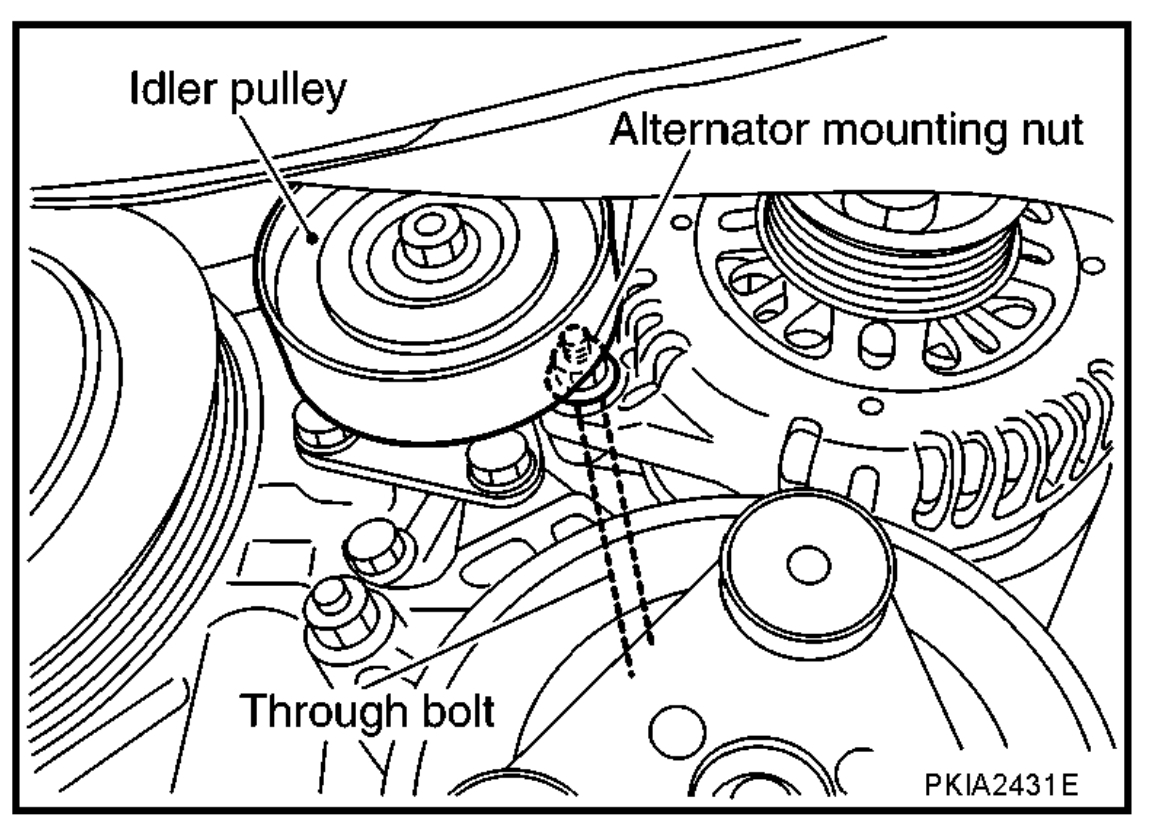 Idler pulley
Alternator mounting nut
Through bolt
PKIA2431E