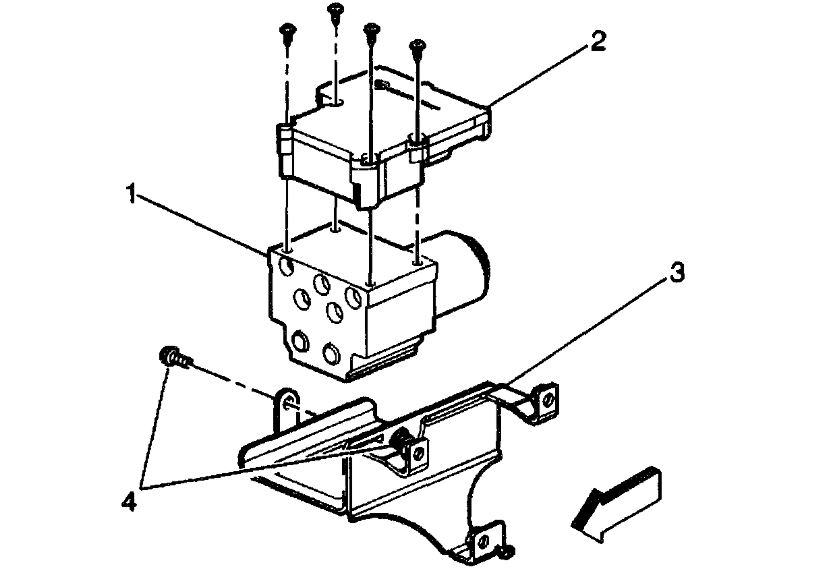 2
1
3
4