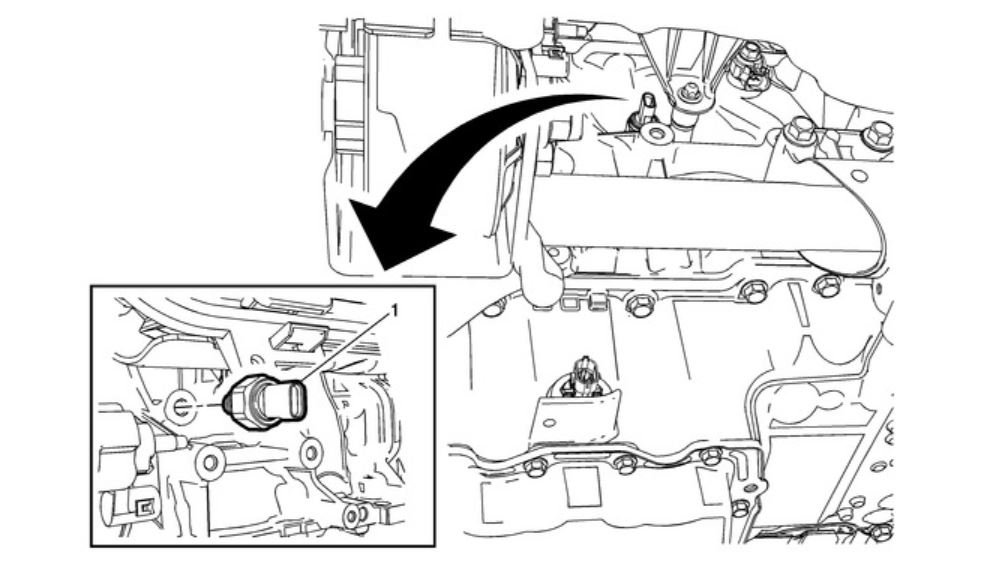 1