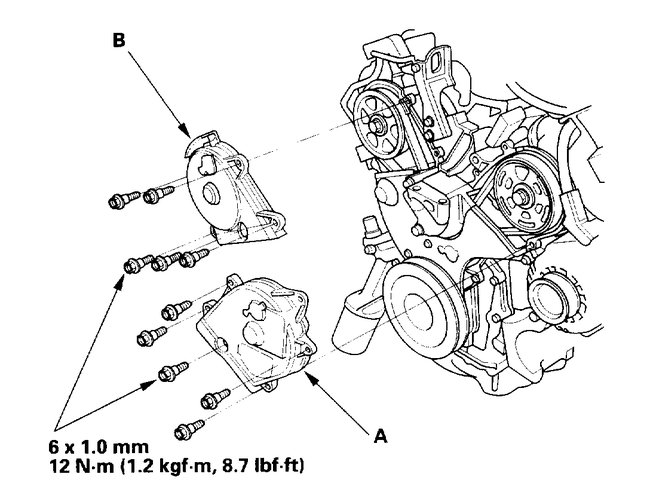 B

A

6 x 1.0 mm
12 N·m (1.2 kgf·m, 8.7 lbf·ft)