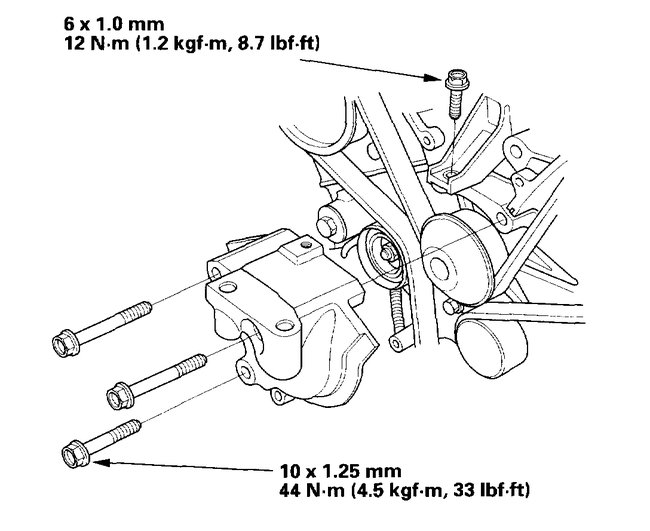 6 x 1.0 mm
12 N·m (1.2 kgf·m, 8.7 lbf·ft)

10 x 1.25 mm
44 N·m (4.5 kgf·m, 33 lbf·ft)