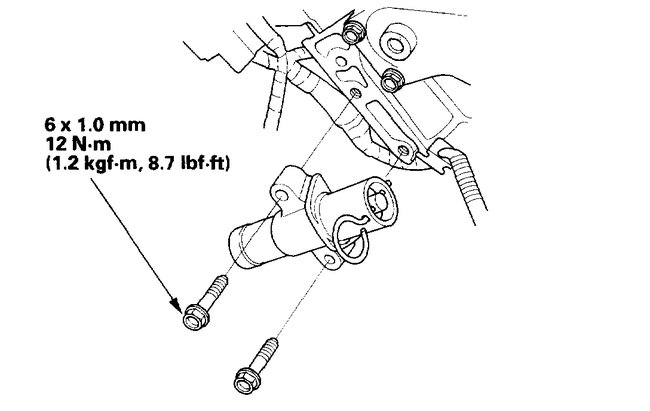 6 x 1.0 mm
12 N·m
(1.2 kgf·m, 8.7 lbf·ft)