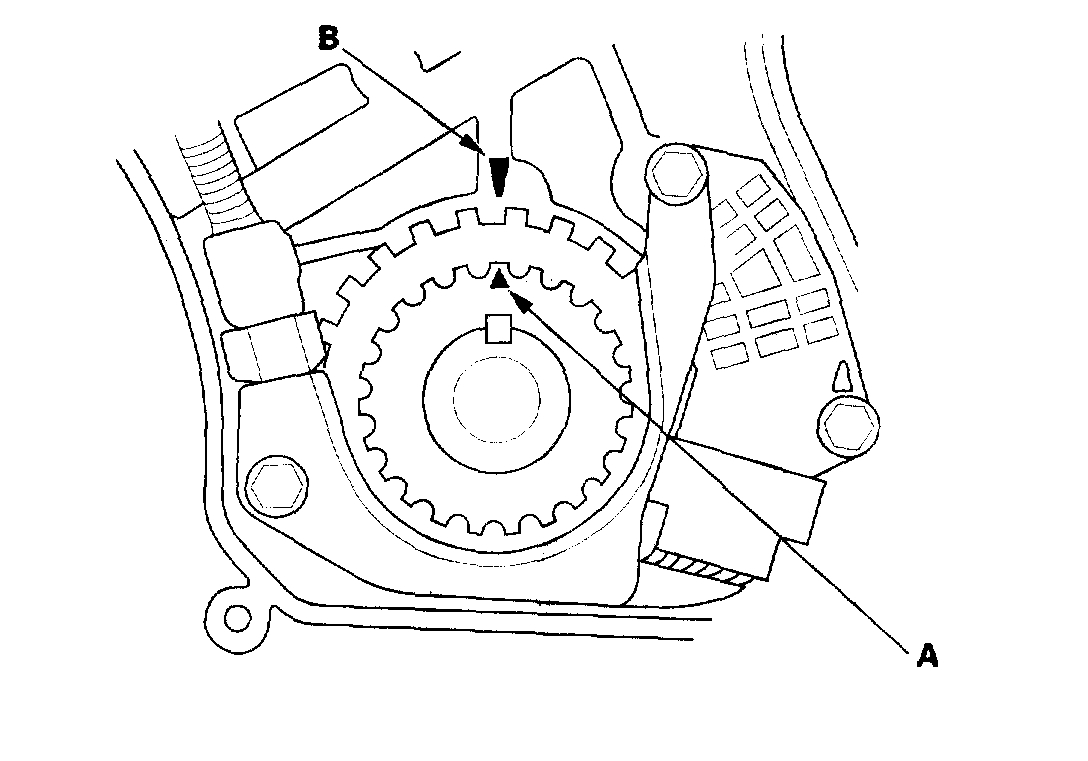 B

A