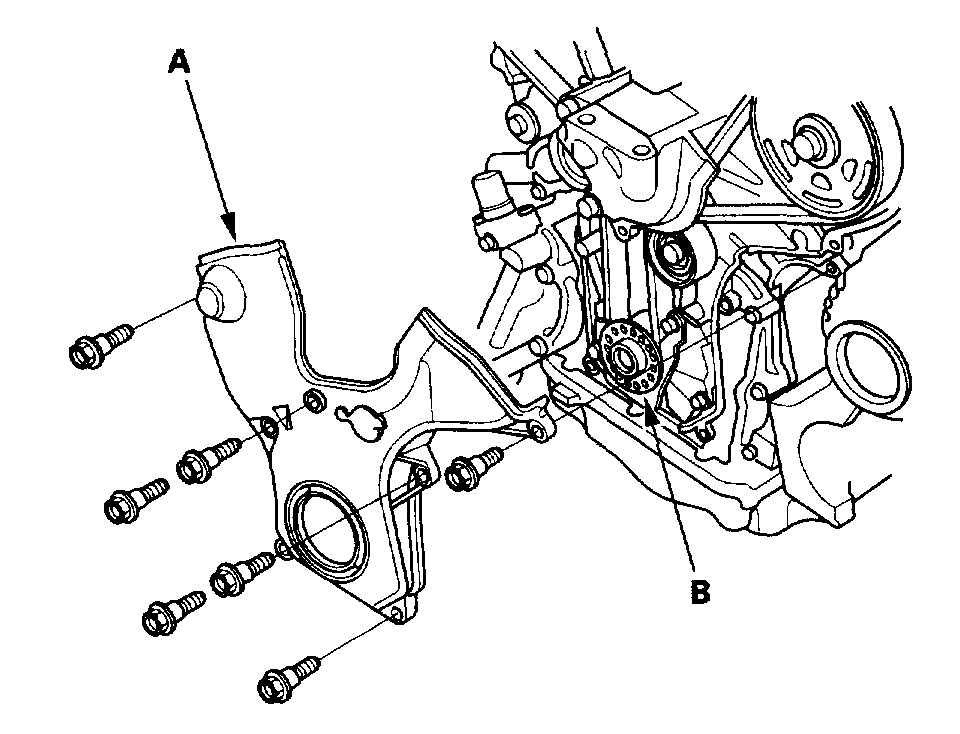 A

B