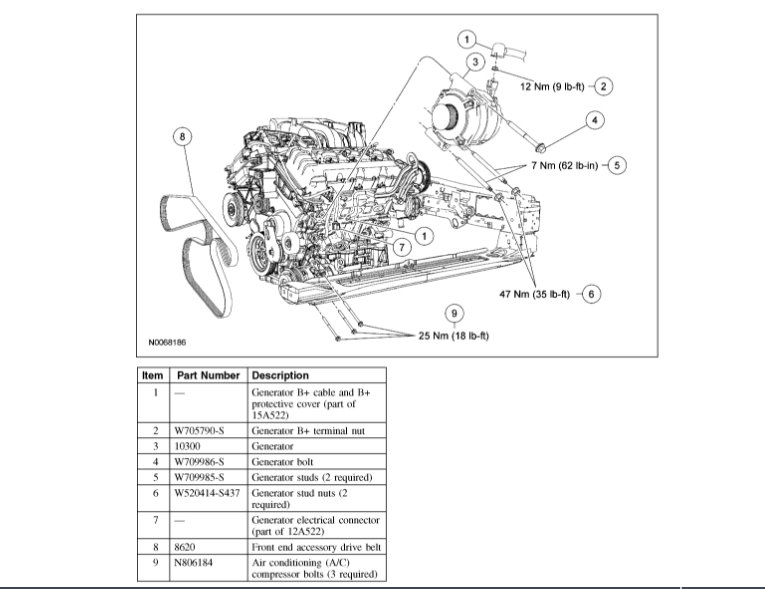 1
3
12 Nm (9 lb-ft) 2
4
8
7 Nm (62 lb-in) 5
7
1
47 Nm (35 lb-ft) 6
9
25 Nm (18 lb-ft)
N0068186

| Item | Part Number | Description |
|---|---|---|
| 1 | — | Generator B+ cable and B+ protective cover (part of 15A522) |
| 2 | W705790-S | Generator B+ terminal nut |
| 3 | 10300 | Generator |
| 4 | W709986-S | Generator bolt |
| 5 | W709985-S | Generator studs (2 required) |
| 6 | W520414-S437 | Generator stud nuts (2 required) |
| 7 | — | Generator electrical connector (part of 12A522) |
| 8 | 8620 | Front end accessory drive belt |
| 9 | N806184 | Air conditioning (A/C) compressor bolts (3 required) |