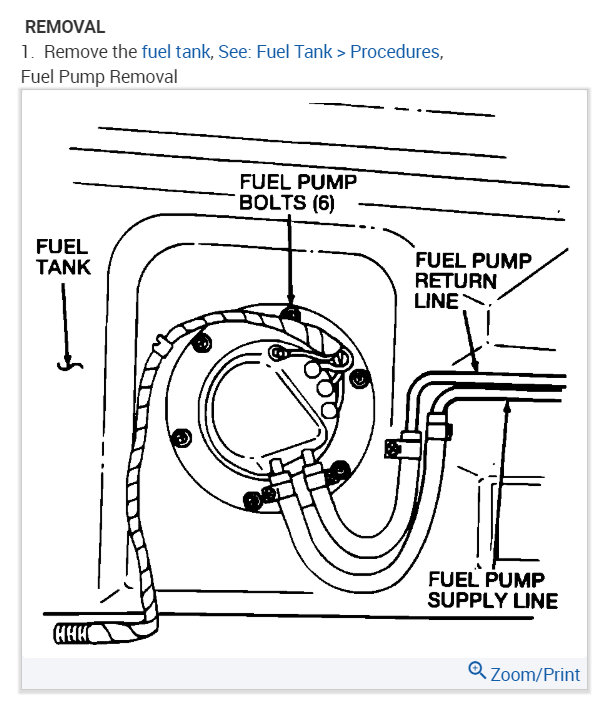 REMOVAL
1. Remove the fuel tank, See: Fuel Tank > Procedures,
Fuel Pump Removal

FUEL PUMP BOLTS (6)

FUEL TANK

FUEL PUMP RETURN LINE

FUEL PUMP SUPPLY LINE

Zoom/Print