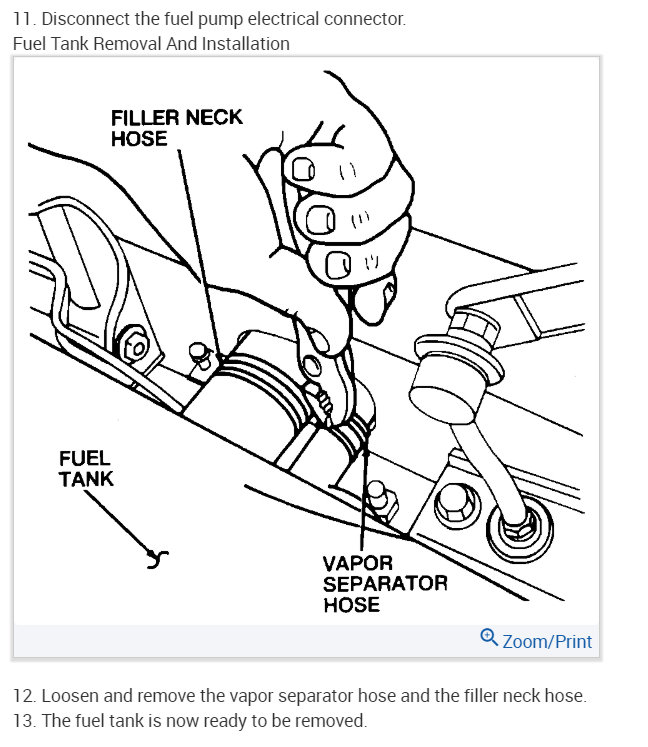 11. Disconnect the fuel pump electrical connector.
Fuel Tank Removal And Installation

FILLER NECK HOSE

FUEL TANK

VAPOR SEPARATOR HOSE

Zoom/Print

12. Loosen and remove the vapor separator hose and the filler neck hose.
13. The fuel tank is now ready to be removed.