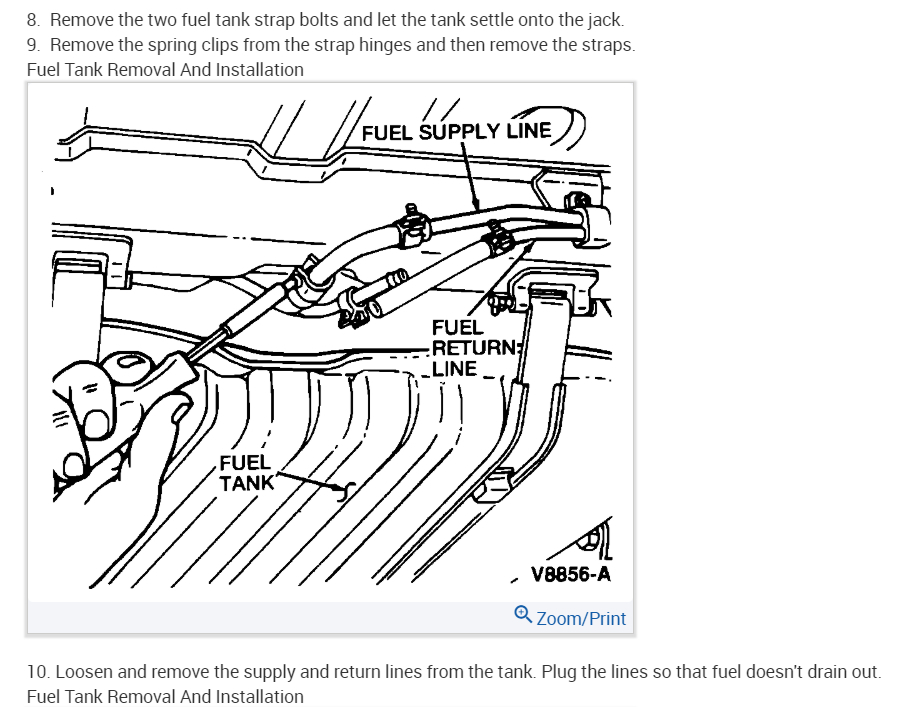 8. Remove the two fuel tank strap bolts and let the tank settle onto the jack.
9. Remove the spring clips from the strap hinges and then remove the straps.
Fuel Tank Removal And Installation

FUEL SUPPLY LINE
FUEL RETURN LINE
FUEL TANK
V8856-A

Zoom/Print

10. Loosen and remove the supply and return lines from the tank. Plug the lines so that fuel doesn't drain out.
Fuel Tank Removal And Installation