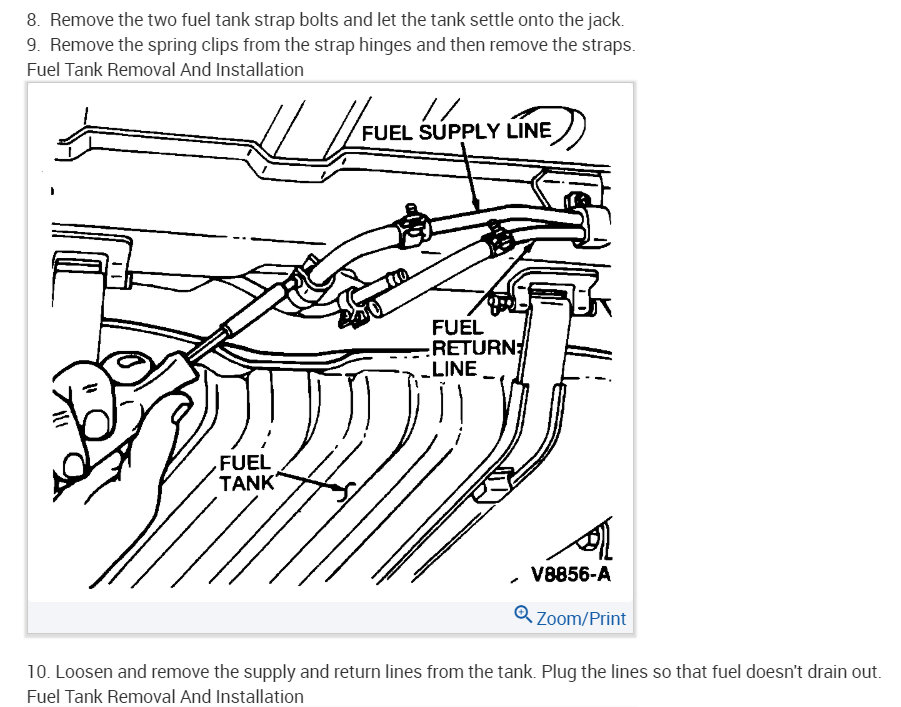 8. Remove the two fuel tank strap bolts and let the tank settle onto the jack.
9. Remove the spring clips from the strap hinges and then remove the straps.
Fuel Tank Removal And Installation

FUEL SUPPLY LINE
FUEL RETURN LINE
FUEL TANK
V8856-A

Zoom/Print

10. Loosen and remove the supply and return lines from the tank. Plug the lines so that fuel doesn't drain out.
Fuel Tank Removal And Installation