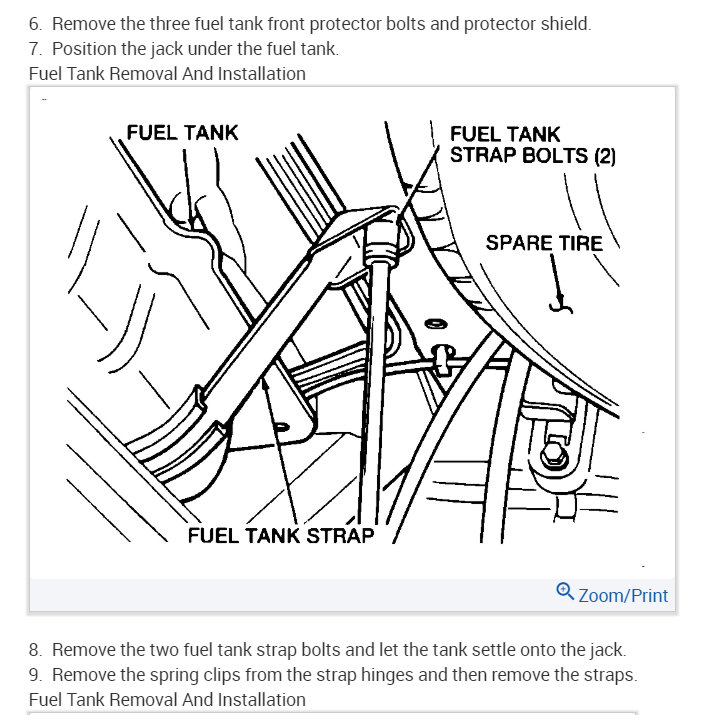 6. Remove the three fuel tank front protector bolts and protector shield.
7. Position the jack under the fuel tank.
Fuel Tank Removal And Installation

FUEL TANK
FUEL TANK STRAP BOLTS (2)
SPARE TIRE
FUEL TANK STRAP

Zoom/Print

8. Remove the two fuel tank strap bolts and let the tank settle onto the jack.
9. Remove the spring clips from the strap hinges and then remove the straps.
Fuel Tank Removal And Installation