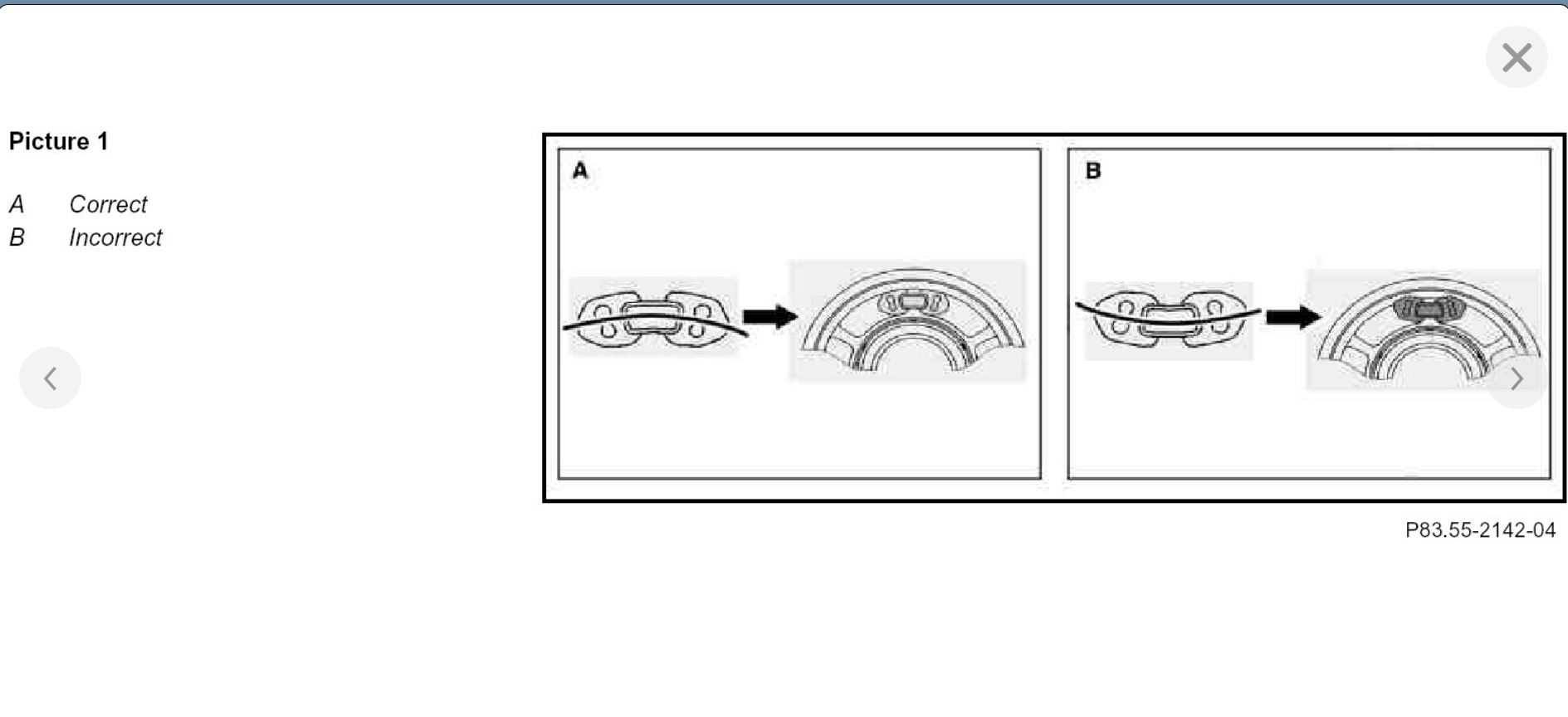 Picture 1

A Correct
B Incorrect

A

B

P83.55-2142-04