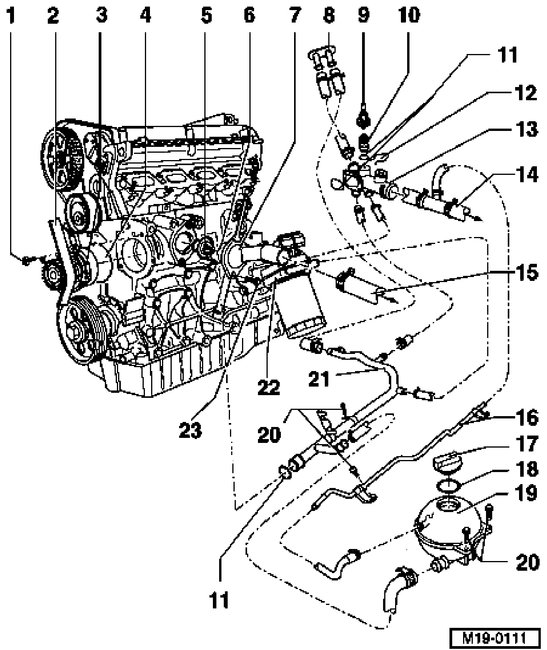 1 2 3 4 5 6 7 8 9 10
11
12
13
14
15
22
21
23
20
16
17
18
19
20
11
M19-0111