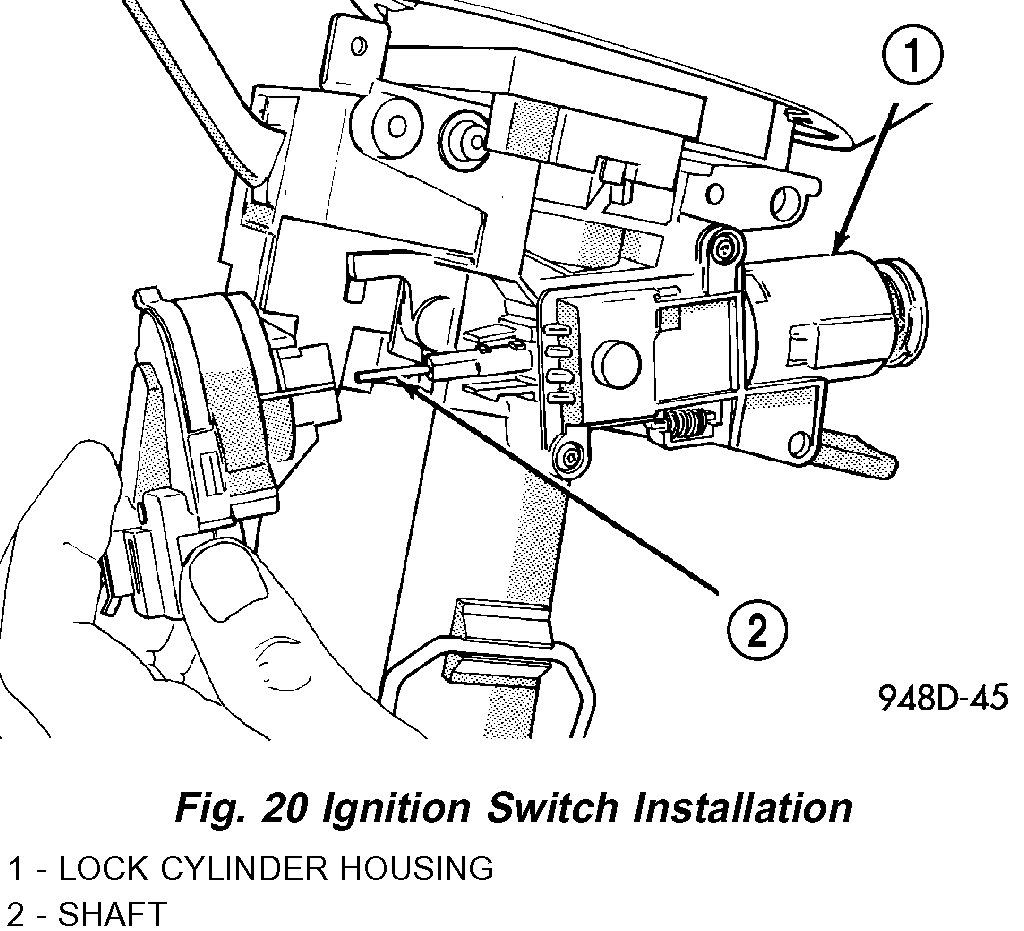 1

2

948D-45

Fig. 20 Ignition Switch Installation

1 - LOCK CYLINDER HOUSING
2 - SHAFT