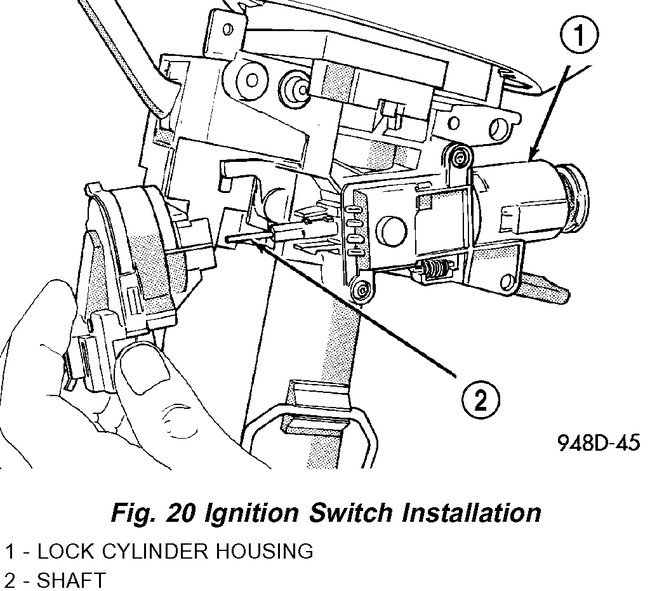 1

2

948D-45

Fig. 20 Ignition Switch Installation

1 - LOCK CYLINDER HOUSING
2 - SHAFT